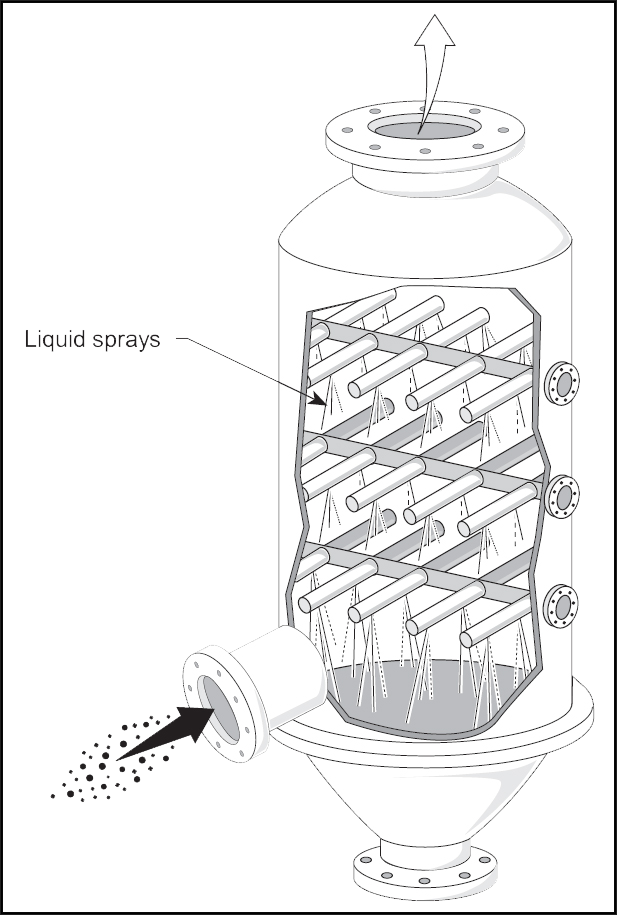 Liquid sprays